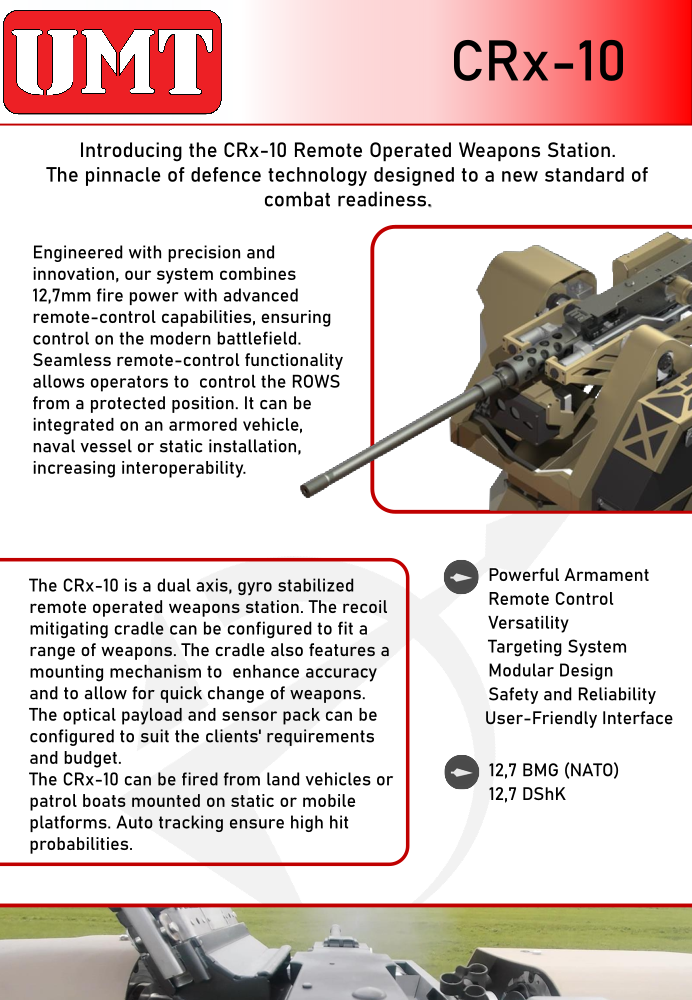 UMT

CRx-10

Introducing the CRx-10 Remote Operated Weapons Station. The pinnacle of defence technology designed to a new standard of combat readiness.

Engineered with precision and innovation, our system combines 12,7mm fire power with advanced remote-control capabilities, ensuring control on the modern battlefield. Seamless remote-control functionality allows operators to control the ROWS from a protected position. It can be integrated on an armored vehicle, naval vessel or static installation, increasing interoperability.

The CRx-10 is a dual axis, gyro stabilized remote operated weapons station. The recoil mitigating cradle can be configured to fit a range of weapons. The cradle also features a mounting mechanism to enhance accuracy and to allow for quick change of weapons. The optical payload and sensor pack can be configured to suit the clients' requirements and budget.
The CRx-10 can be fired from land vehicles or patrol boats mounted on static or mobile platforms. Auto tracking ensure high hit probabilities.

Powerful Armament
Remote Control
Versatility
Targeting System
Modular Design
Safety and Reliability
User-Friendly Interface

12,7 BMG (NATO)
12,7 DShK